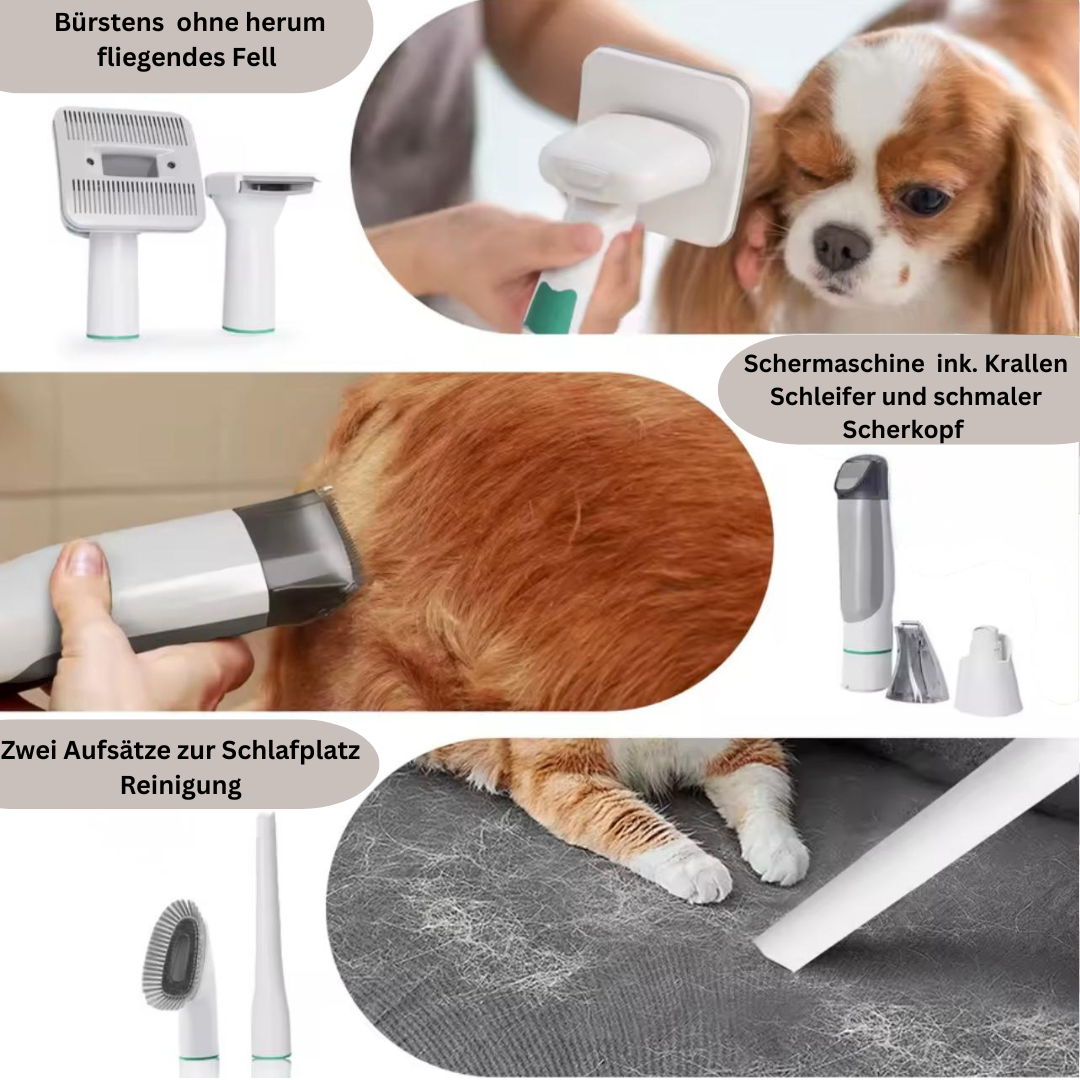 Bürstens ohne herum fliegendes Fell

Schermaschine ink. Krallen Schleifer und schmaler Scherkopf

Zwei Aufsätze zur Schlafplatz Reinigung